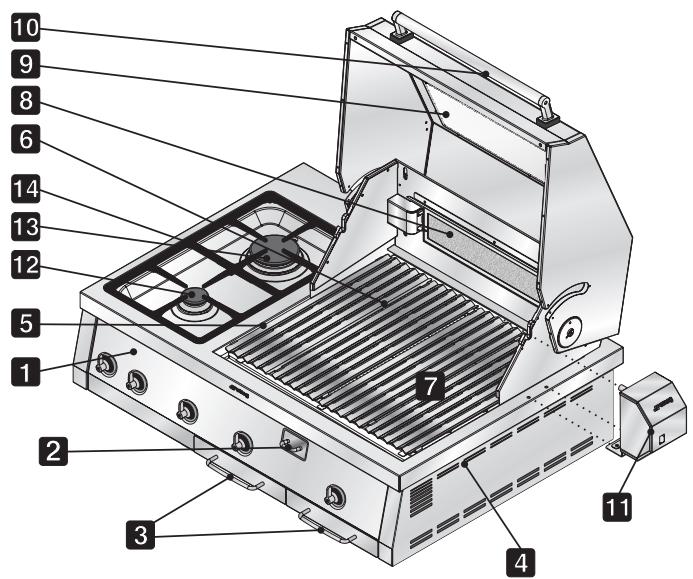 10
9
8
6
14
13
12
5
1
2
3
7
11
4