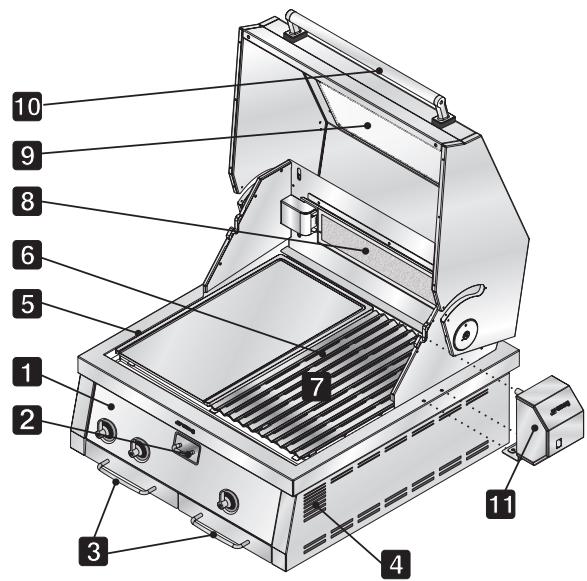 10
9
8
6
5
1
2
3
7
4
11