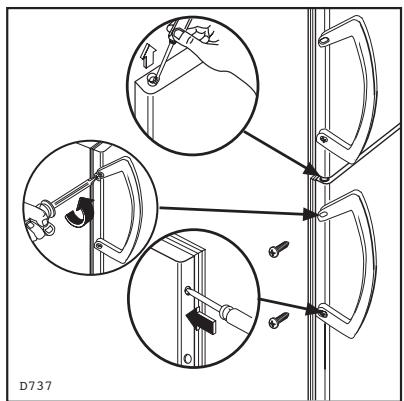 D737