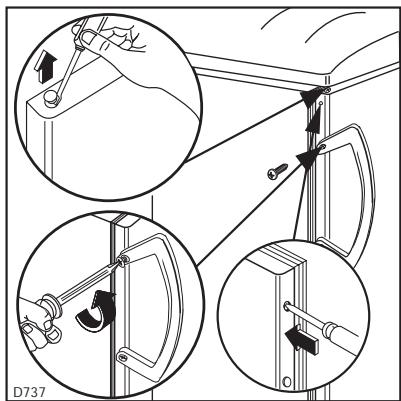 D737