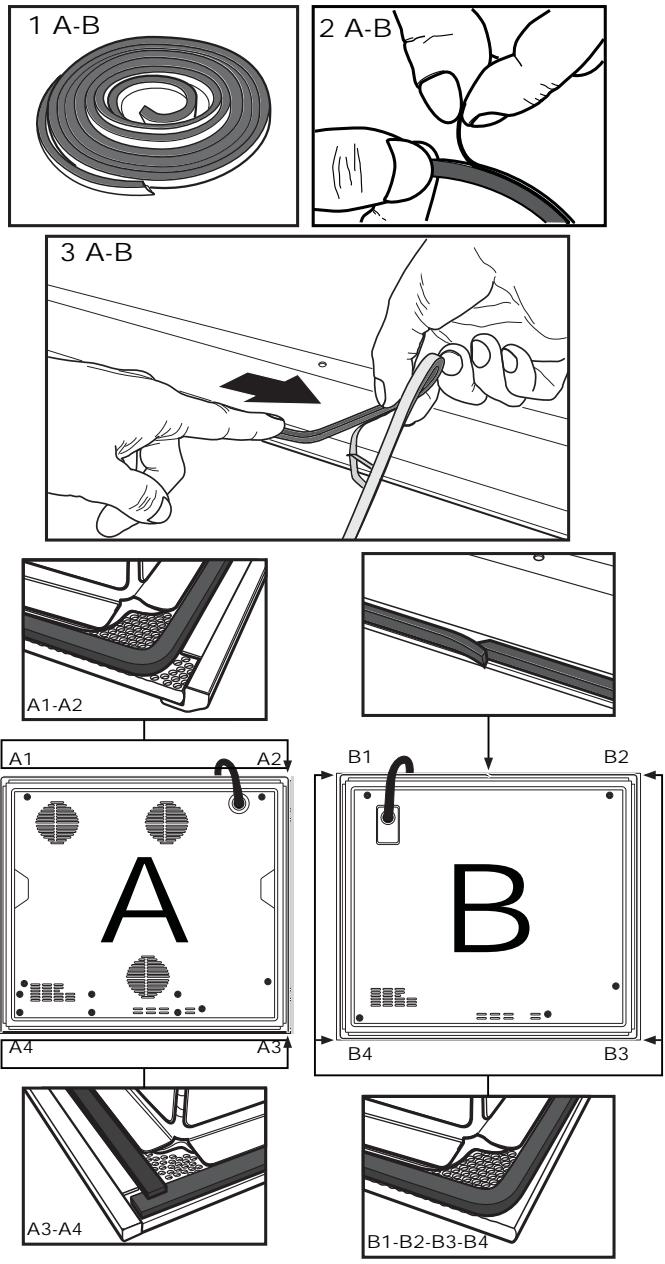 1 A-B

2 A-B

3 A-B

A1-A2

A1
A2

A

A4
A3

A3-A4

B1
B2

B

B4
B3

B1-B2-B3-B4