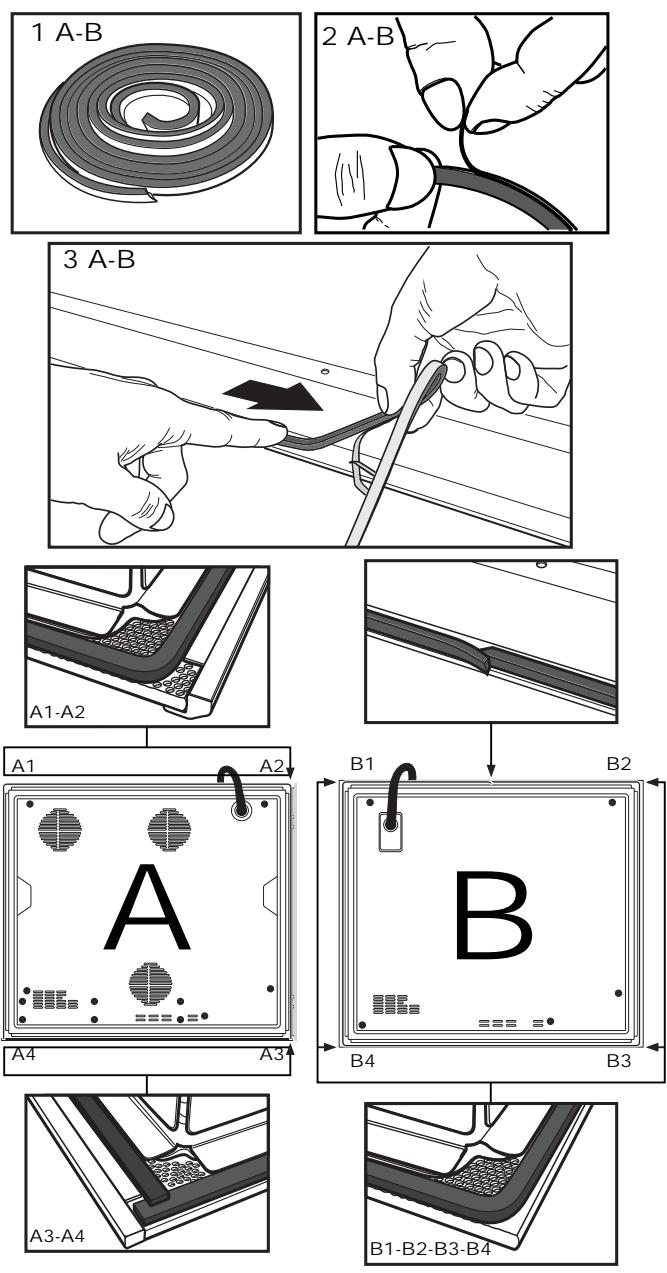 1 A-B

2 A-B

3 A-B

A1-A2

A1

A2

A

A4

A3

A3-A4

B1

B2

B

B4

B3

B1-B2-B3-B4