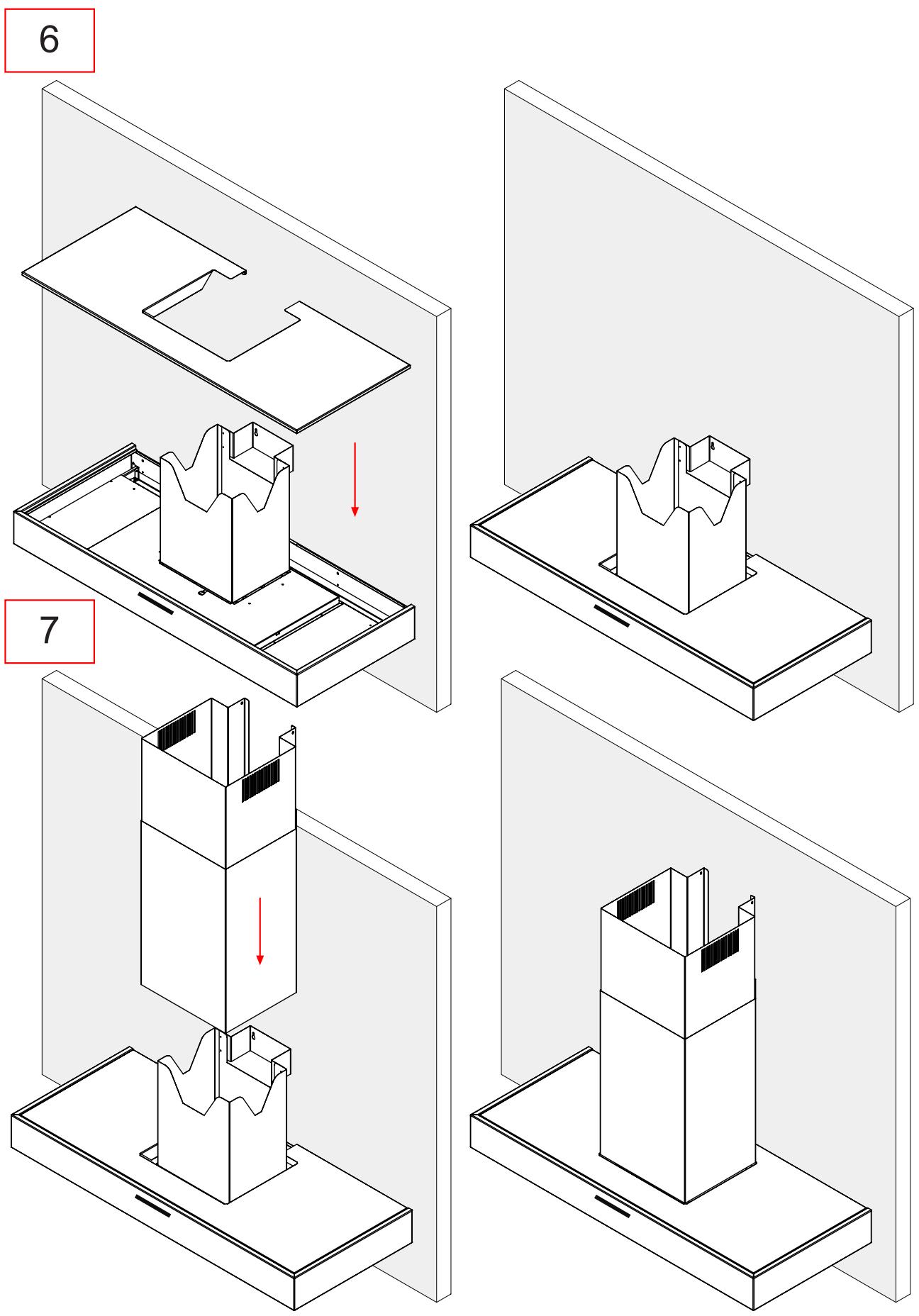 6

7