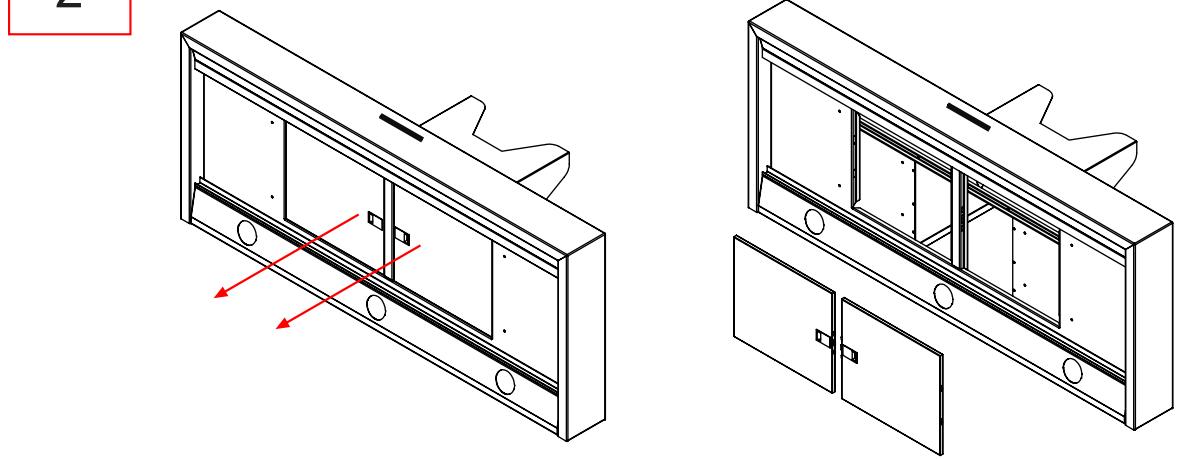 2