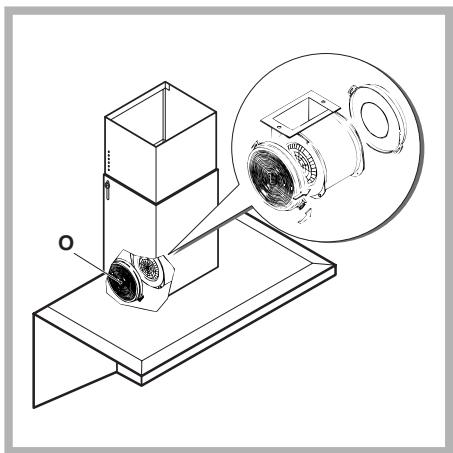 O