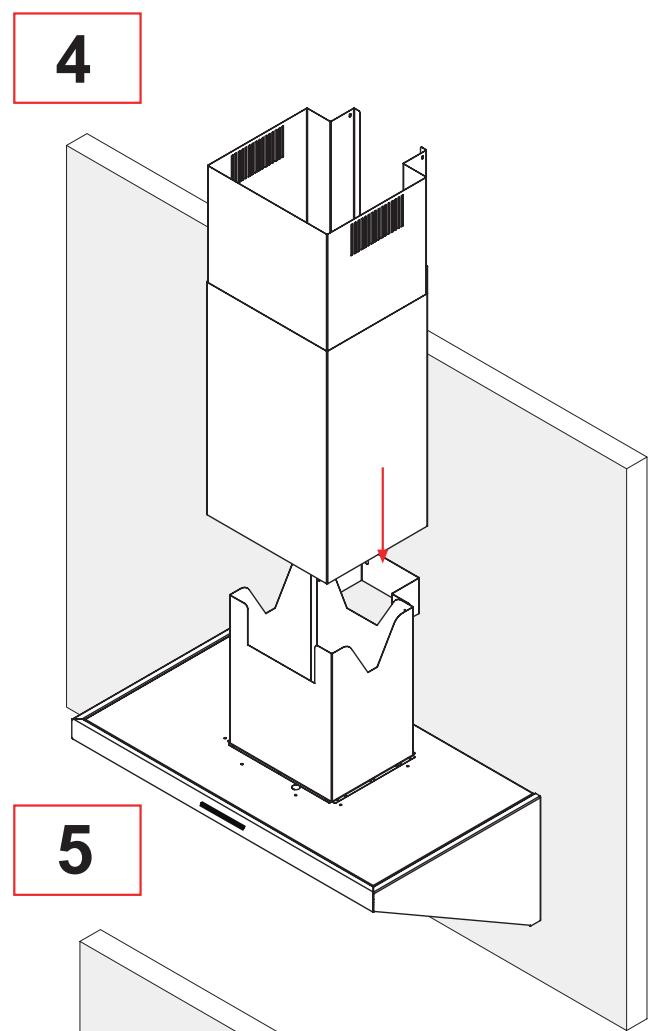 4

5