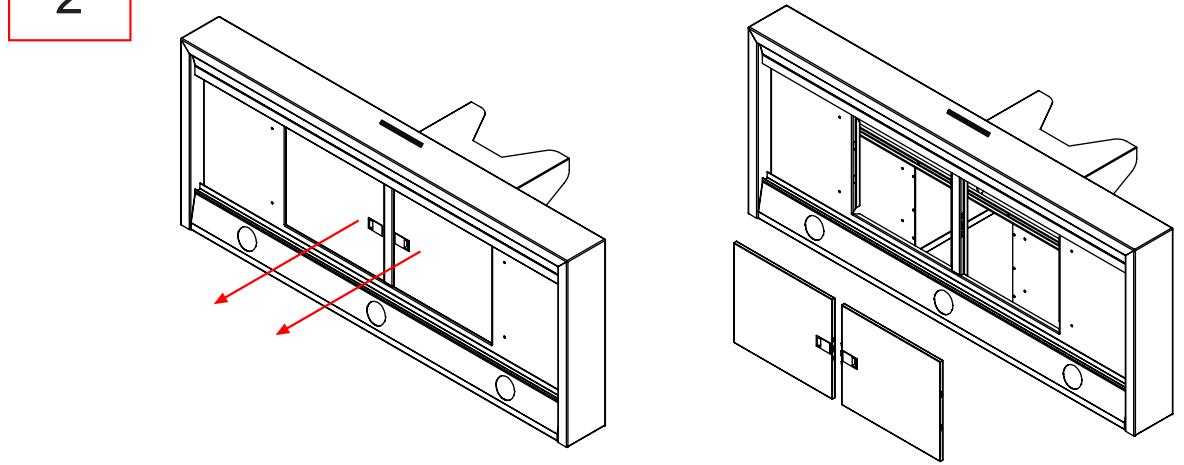 2