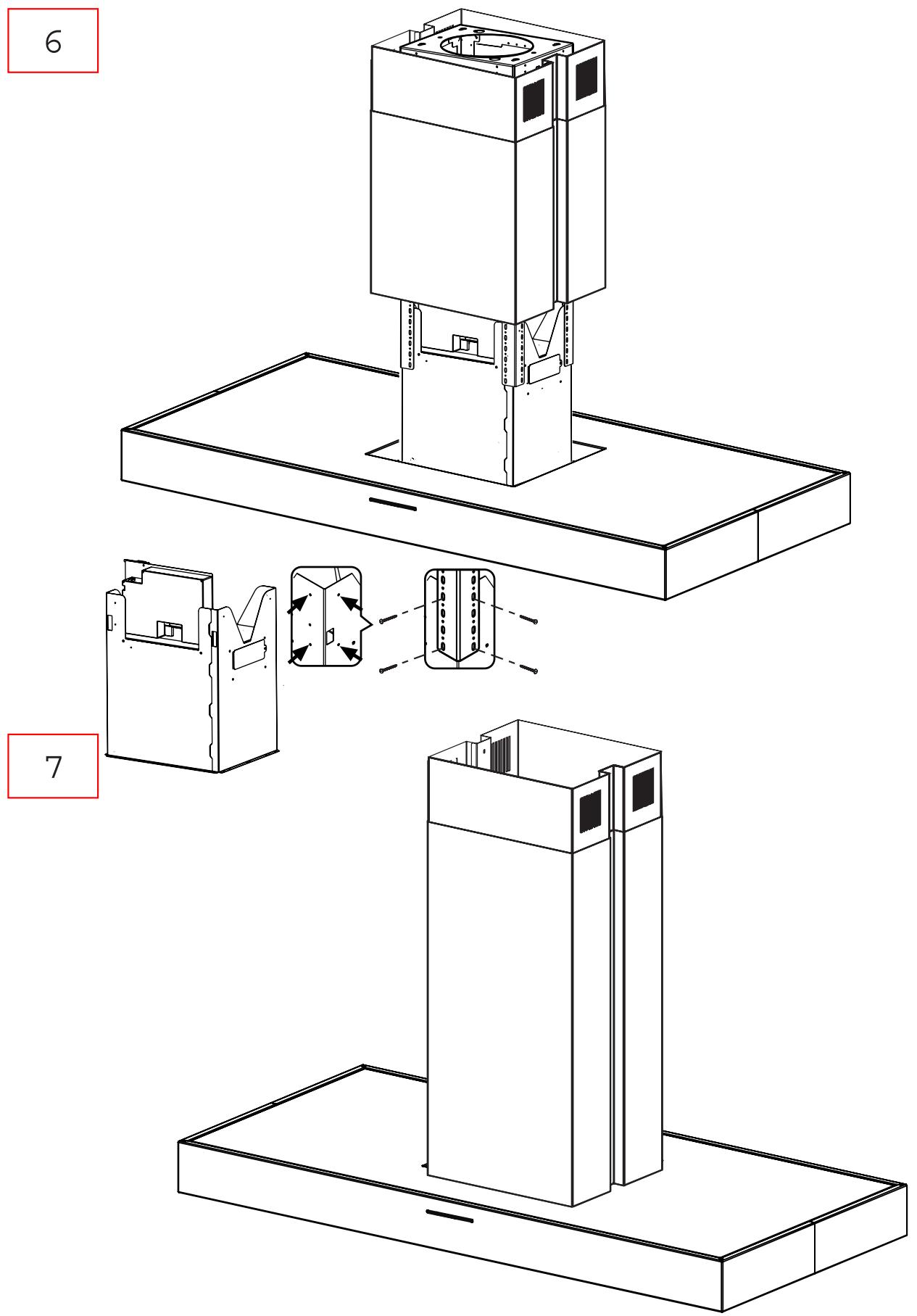 6

7