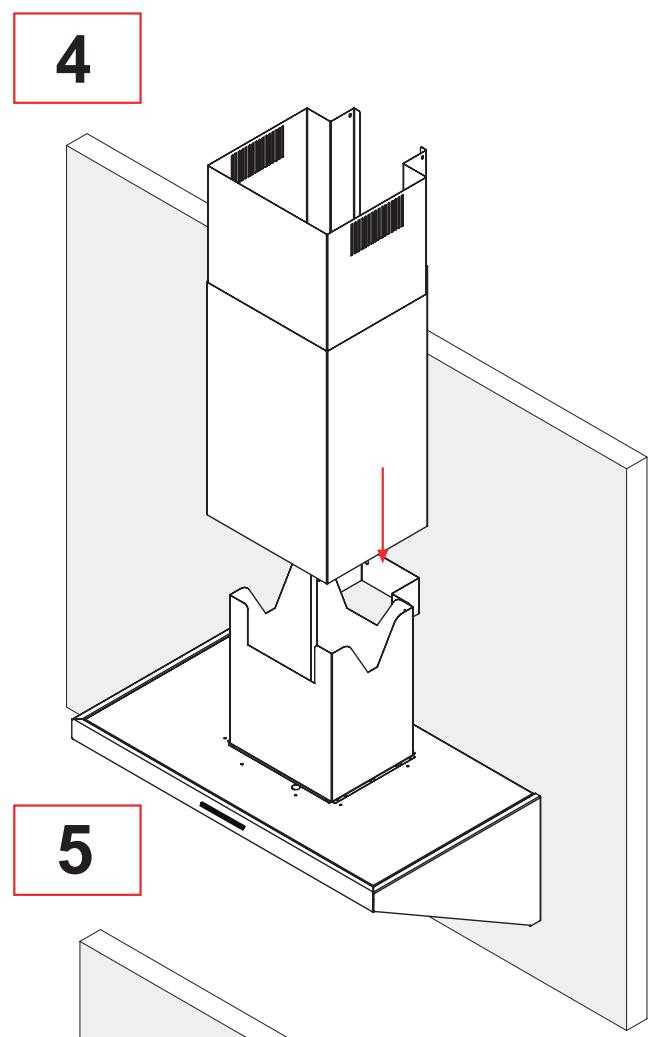 4

5