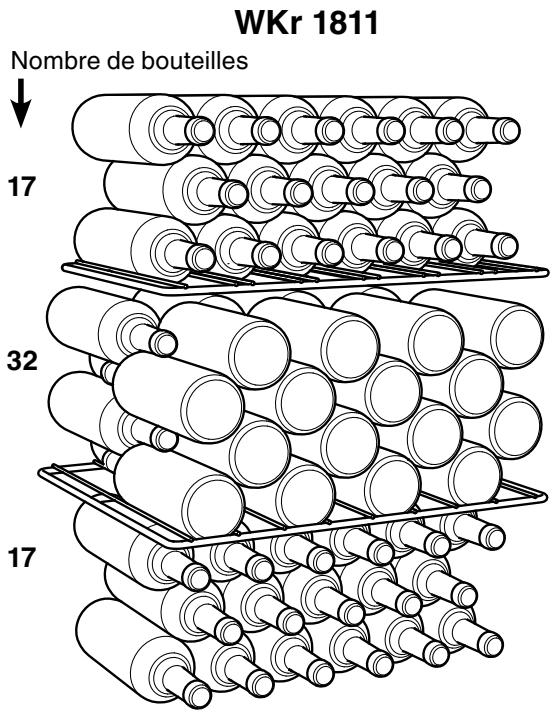 WKr 1811

Nombre de bouteilles

17

32

17