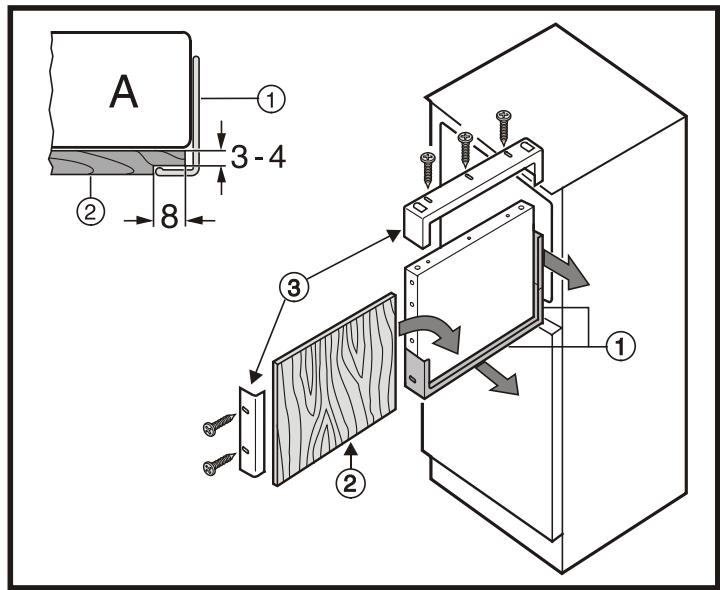 A
1
3 - 4
2
8
3
1
2