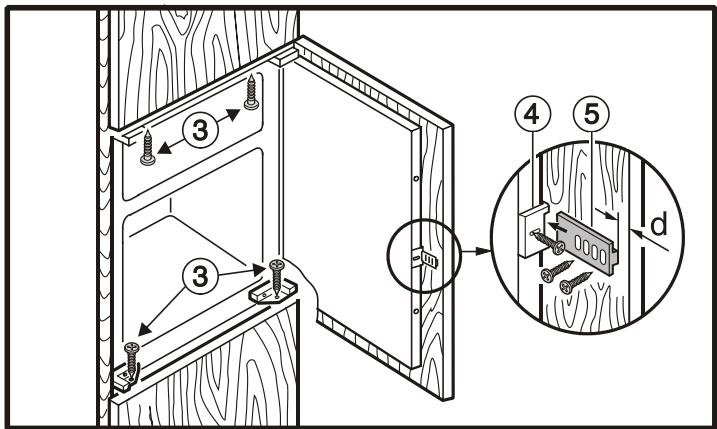 3
3
4
5
d