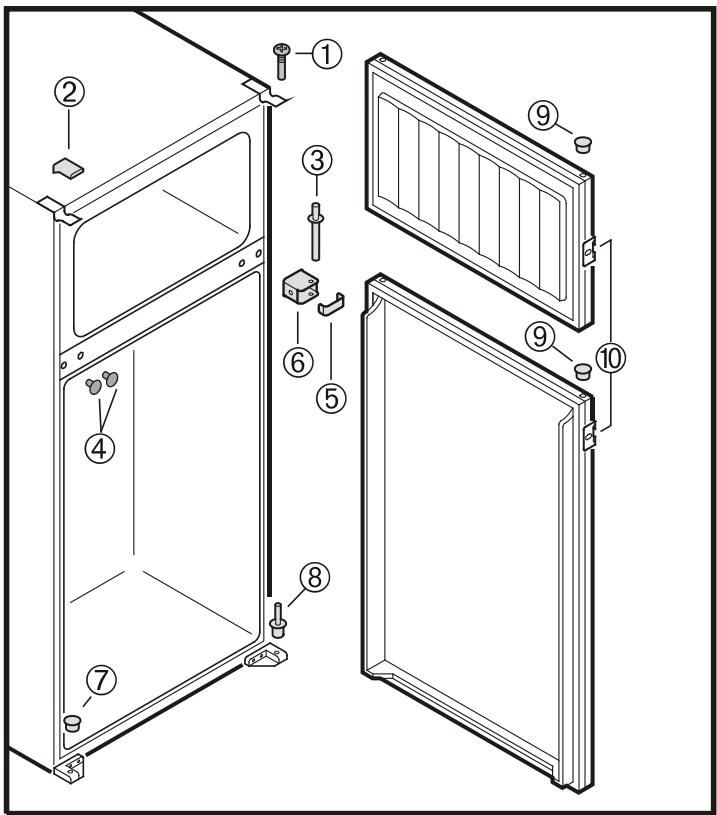 ①
②
③
⑨
⑥
⑤
⑨
⑩
④
⑧
⑦