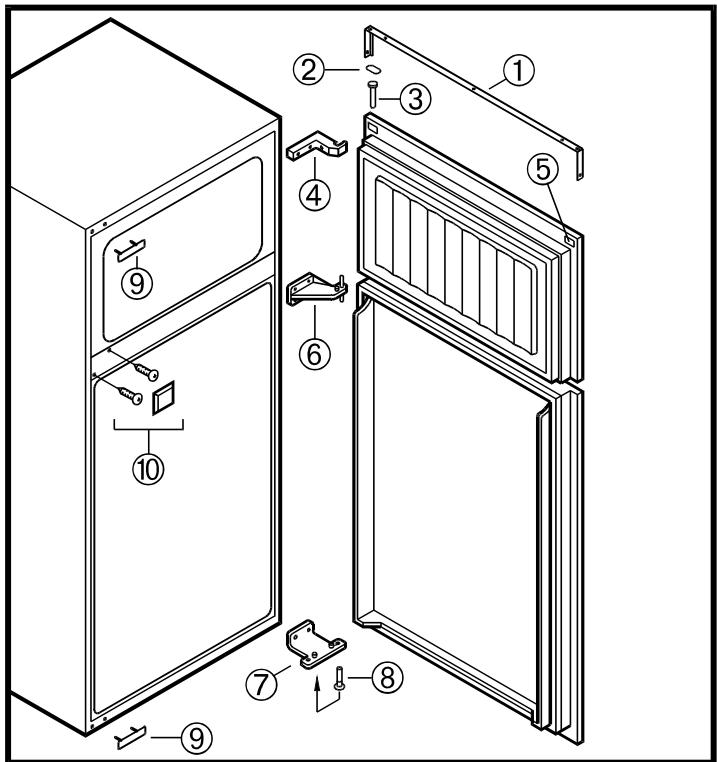 ②
①
③
④
⑤
⑨
⑥
⑩
⑦
⑧
⑨