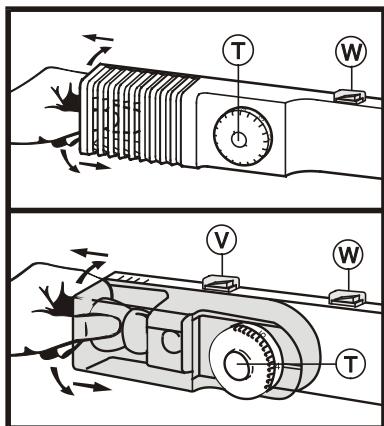 T
W
V
W
T