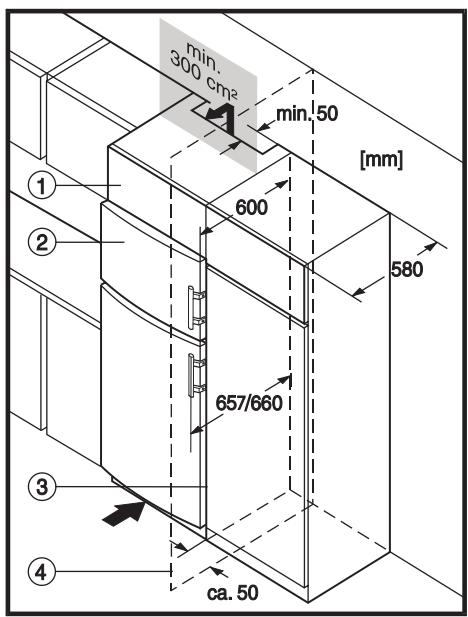 min.
300 cm²

min. 50

[mm]

1

600

2

580

657/660

3

4

ca. 50