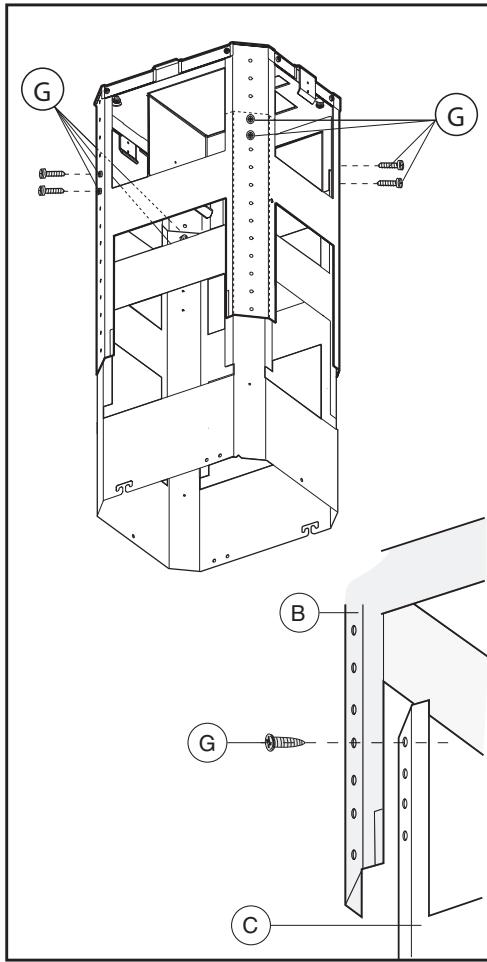 G

G

B

G

C