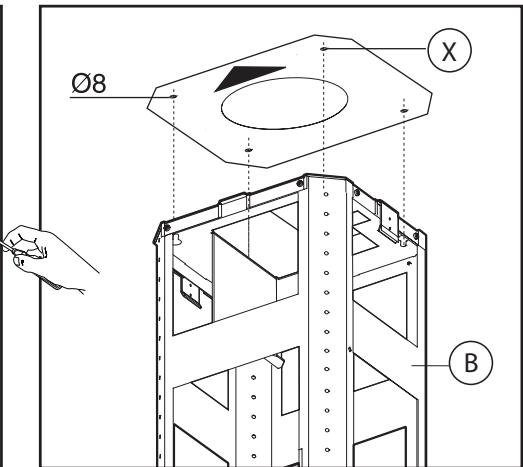 Ø8

X

B