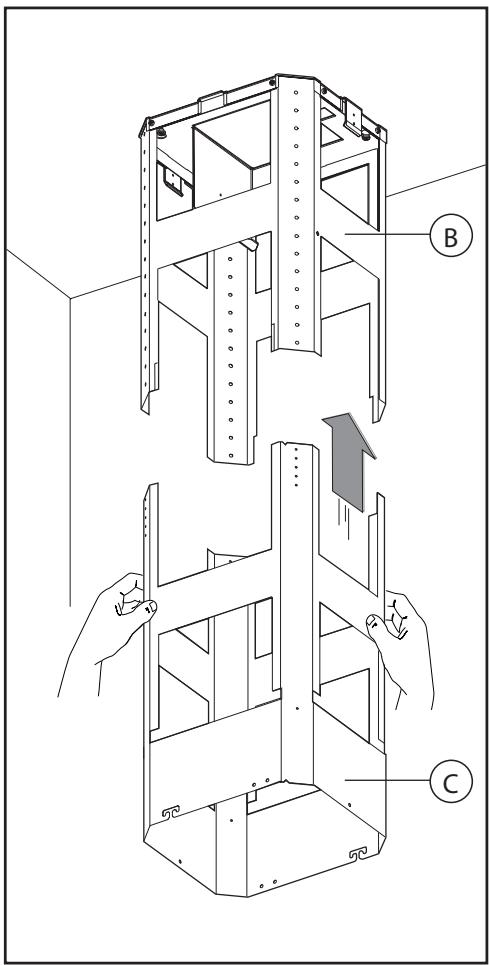 B

C