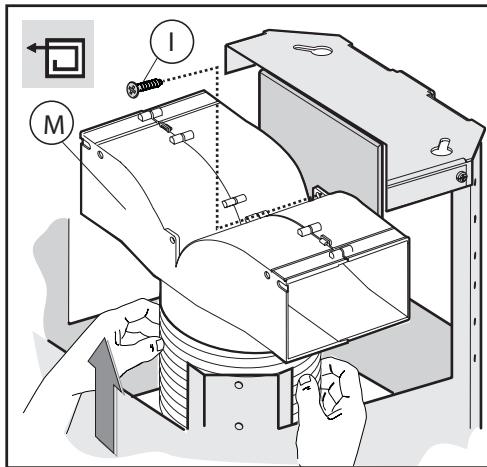 I

M