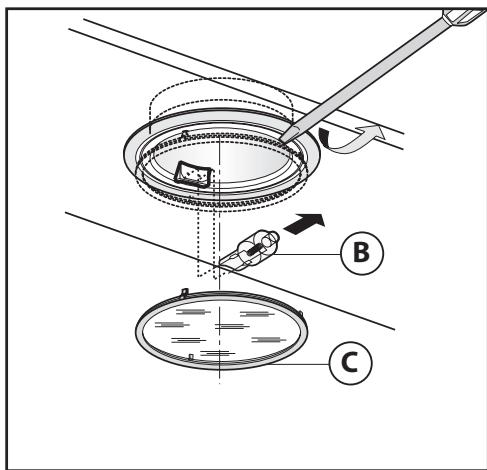 B

C