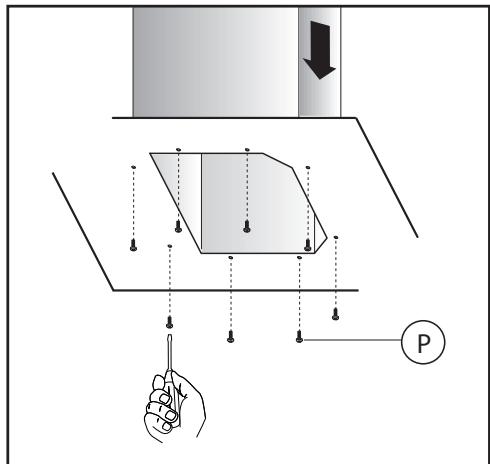 P