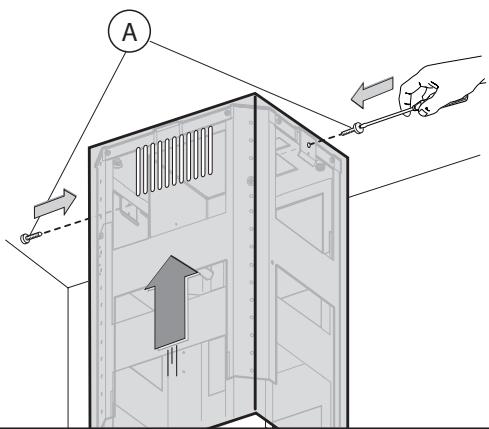 A