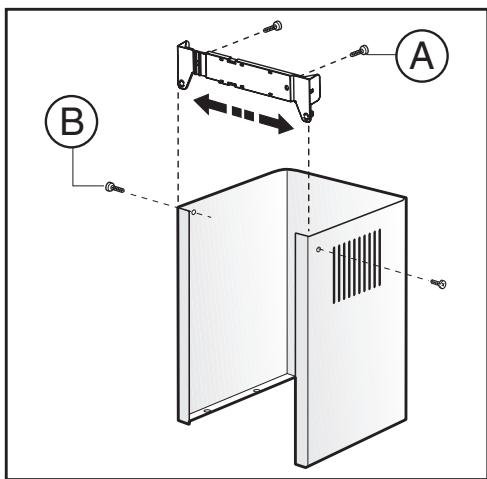 A

B