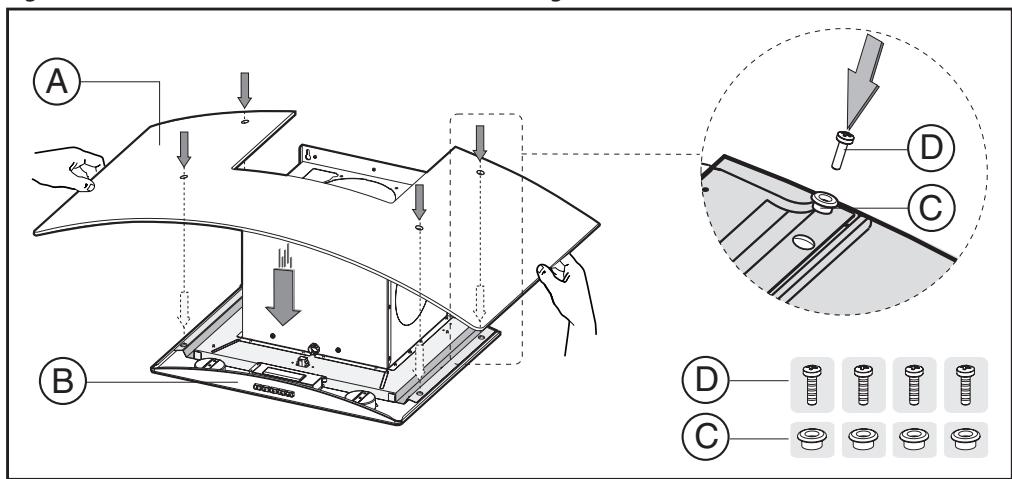 A
B
D
C
D
C