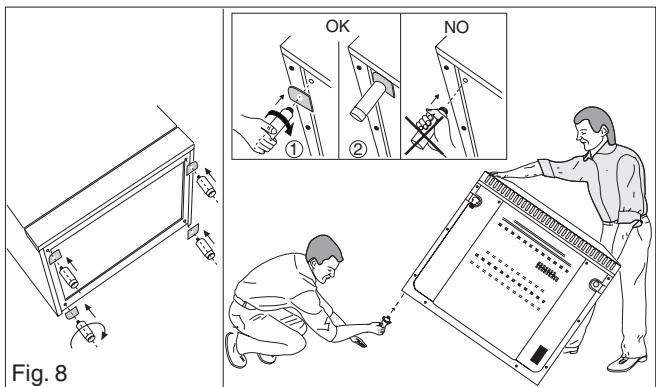 OK

NO

①

②

Fig. 8