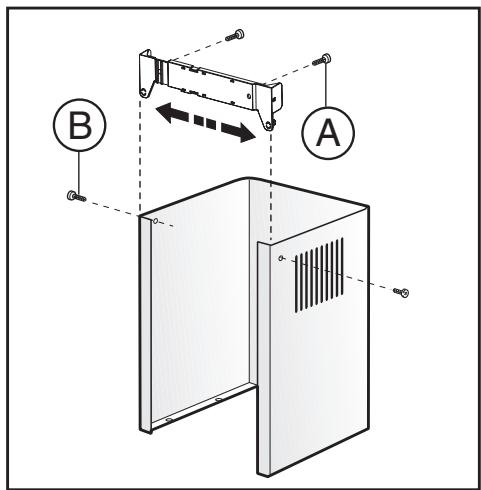 B
A