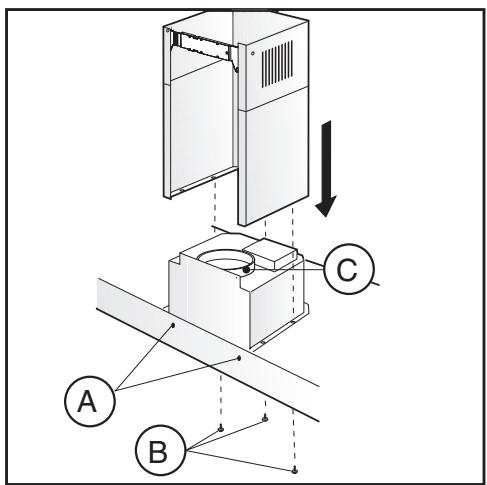 C

A

B