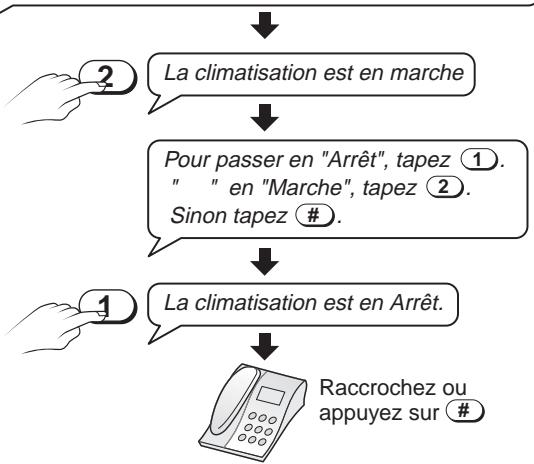 2

La climatisation est en marche

Pour passer en "Arrêt", tapez 1.
" " en "Marche", tapez 2.
Sinon tapez #.

1

La climatisation est en Arrêt.

Raccrochez ou appuyez sur #