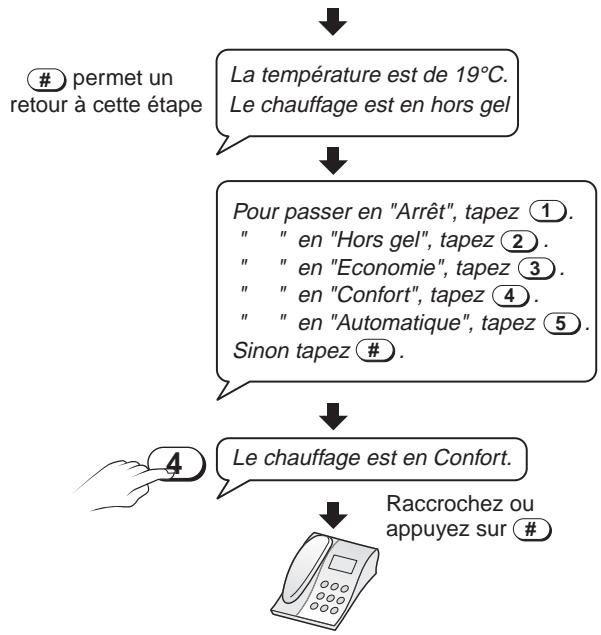 # permet un retour à cette étape

La température est de 19°C.
Le chauffage est en hors gel

Pour passer en "Arrêt", tapez 1.
" " en "Hors gel", tapez 2.
" " en "Economie", tapez 3.
" " en "Confort", tapez 4.
" " en "Automatique", tapez 5.
Sinon tapez #.

4

Le chauffage est en Confort.

Raccrochez ou appuyez sur #