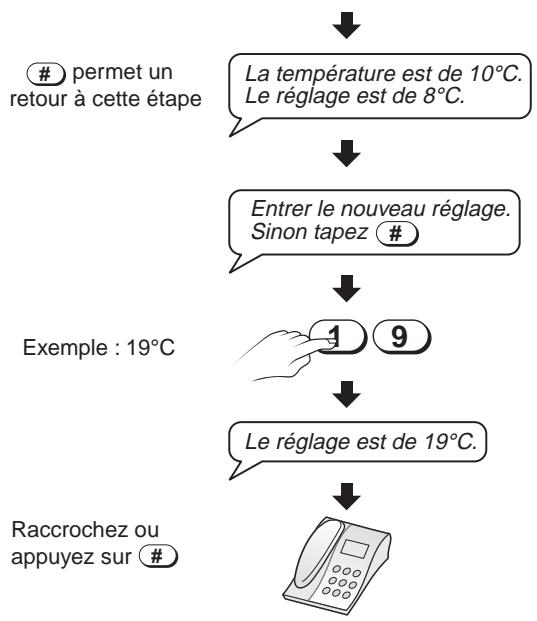 # permet un retour à cette étape

La température est de 10°C.
Le réglage est de 8°C.

Entrer le nouveau réglage.
Sinon tapez #

Exemple : 19°C

1 9

Le réglage est de 19°C.

Raccrochez ou appuyez sur #