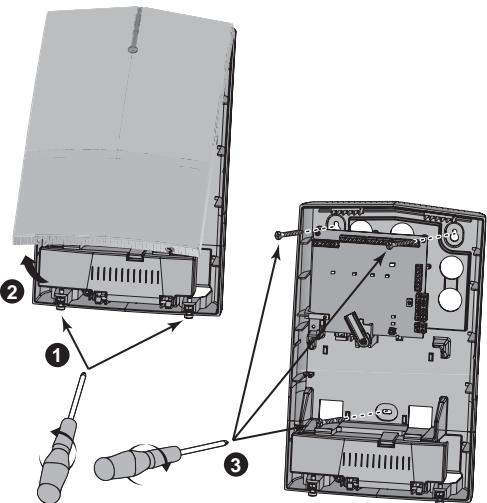 2
1
3