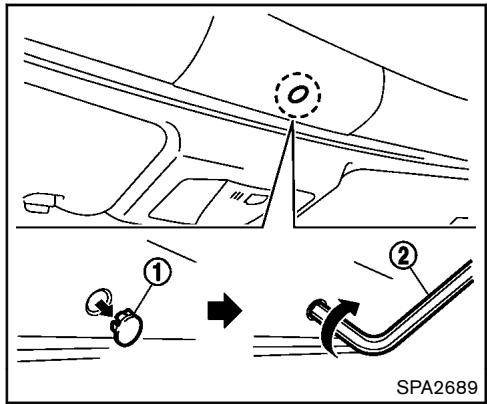 1

2

SPA2689