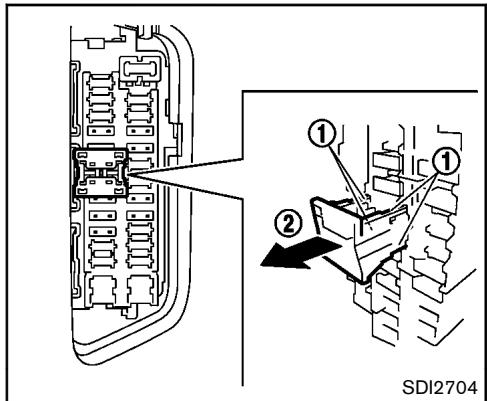 ①
①
②
SDI2704