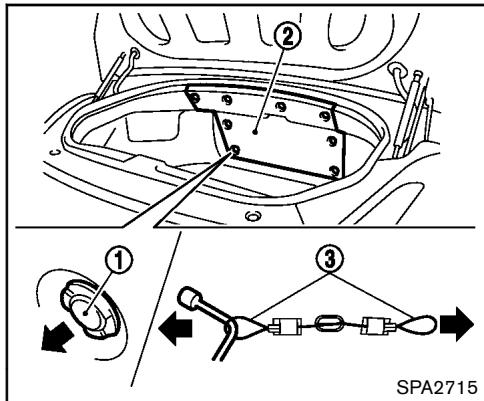 2
1
3
SPA2715