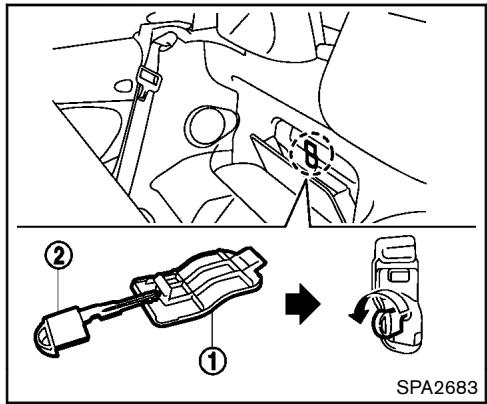 ②
①
SPA2683