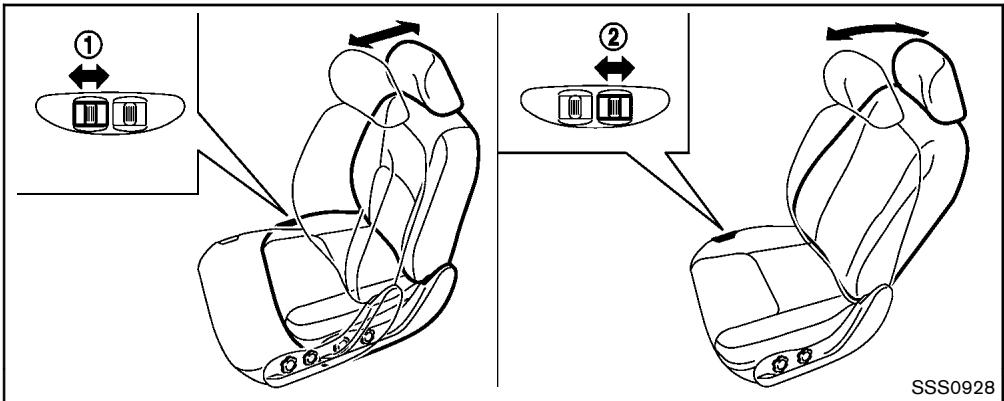 ①

②

SSS0928