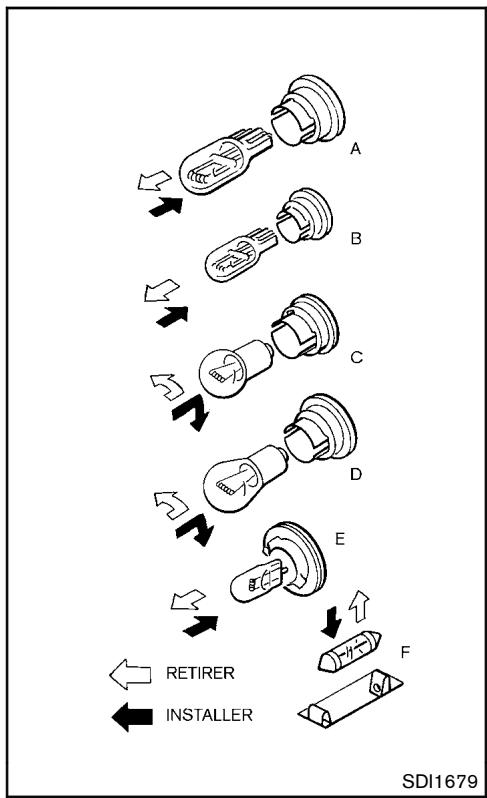 A

B

C

D

E

F

RETIRER

INSTALLER

SDI1679