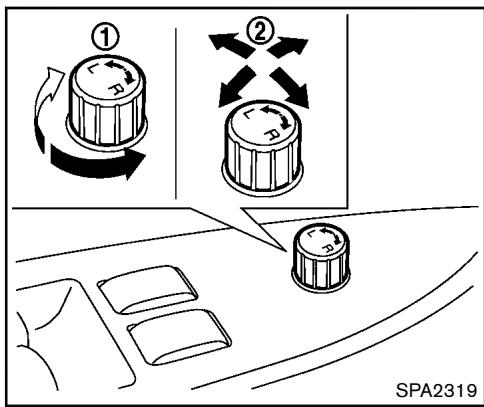 ①
L
R
②
L
R
L
R
SPA2319