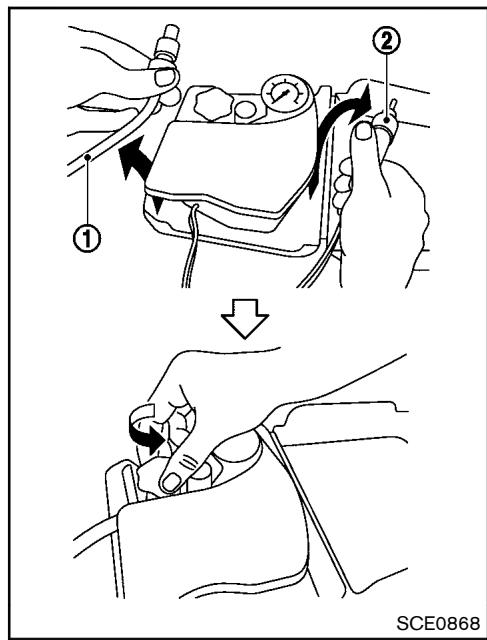 ②
①
SCE0868