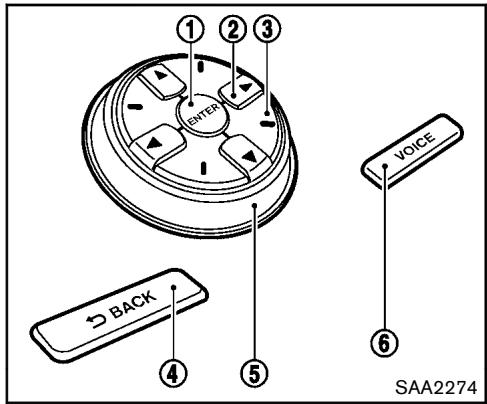 ①
②
③
ENTER
VOICE
BACK
④
⑤
⑥
SAA2274