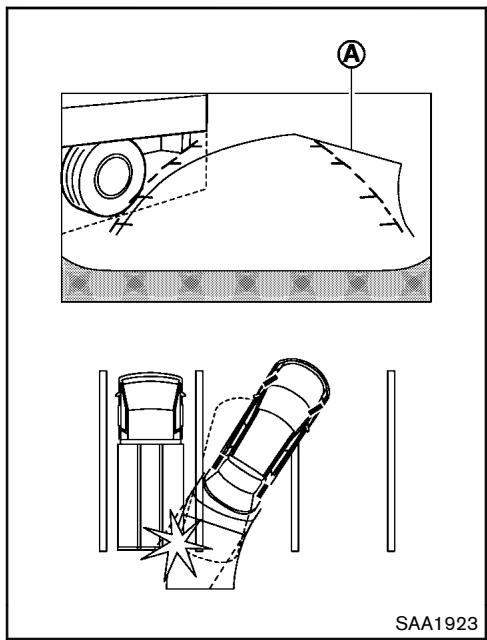 A

SAA1923