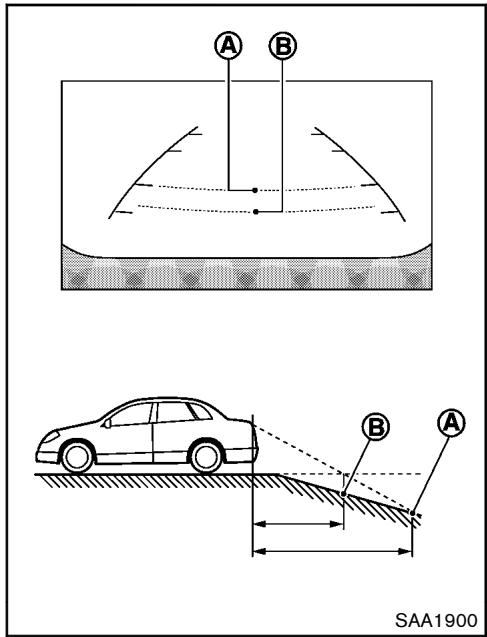 A
B

B
A

SAA1900