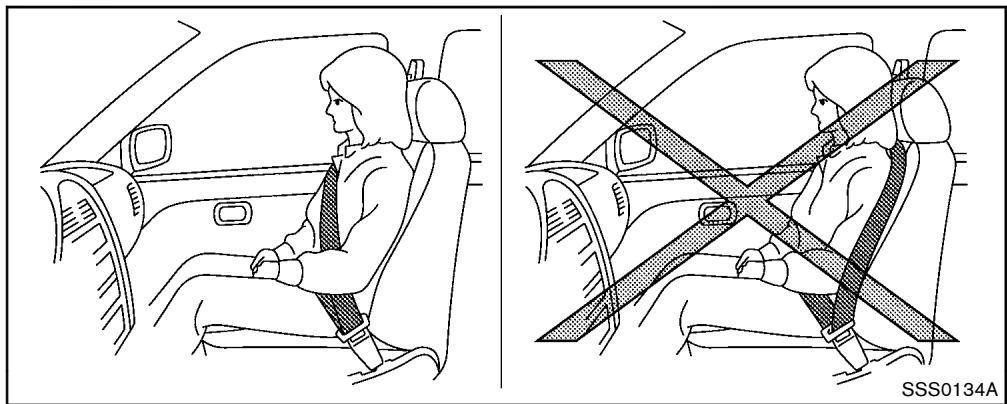 SSS0134A