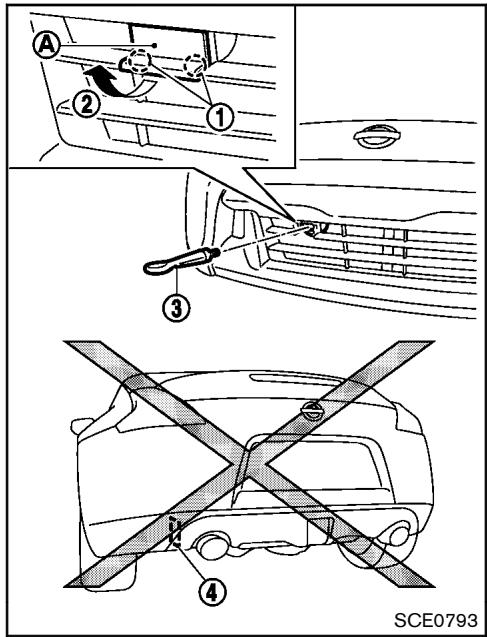 A
2
1
3
4
SCE0793