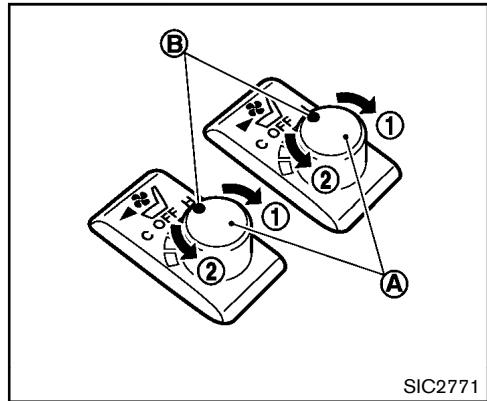 B
C OFF H
①
②
C OFF H
①
②
A
SIC2771